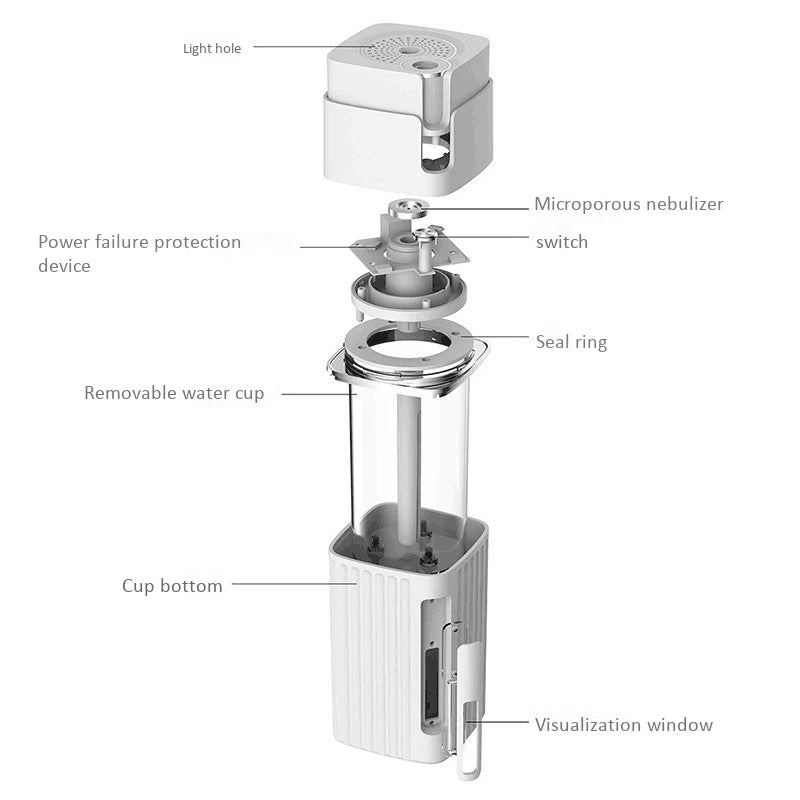 Light hole

Microporous nebulizer

Power failure protection device

switch

Seal ring

Removable water cup

Cup bottom

Visualization window